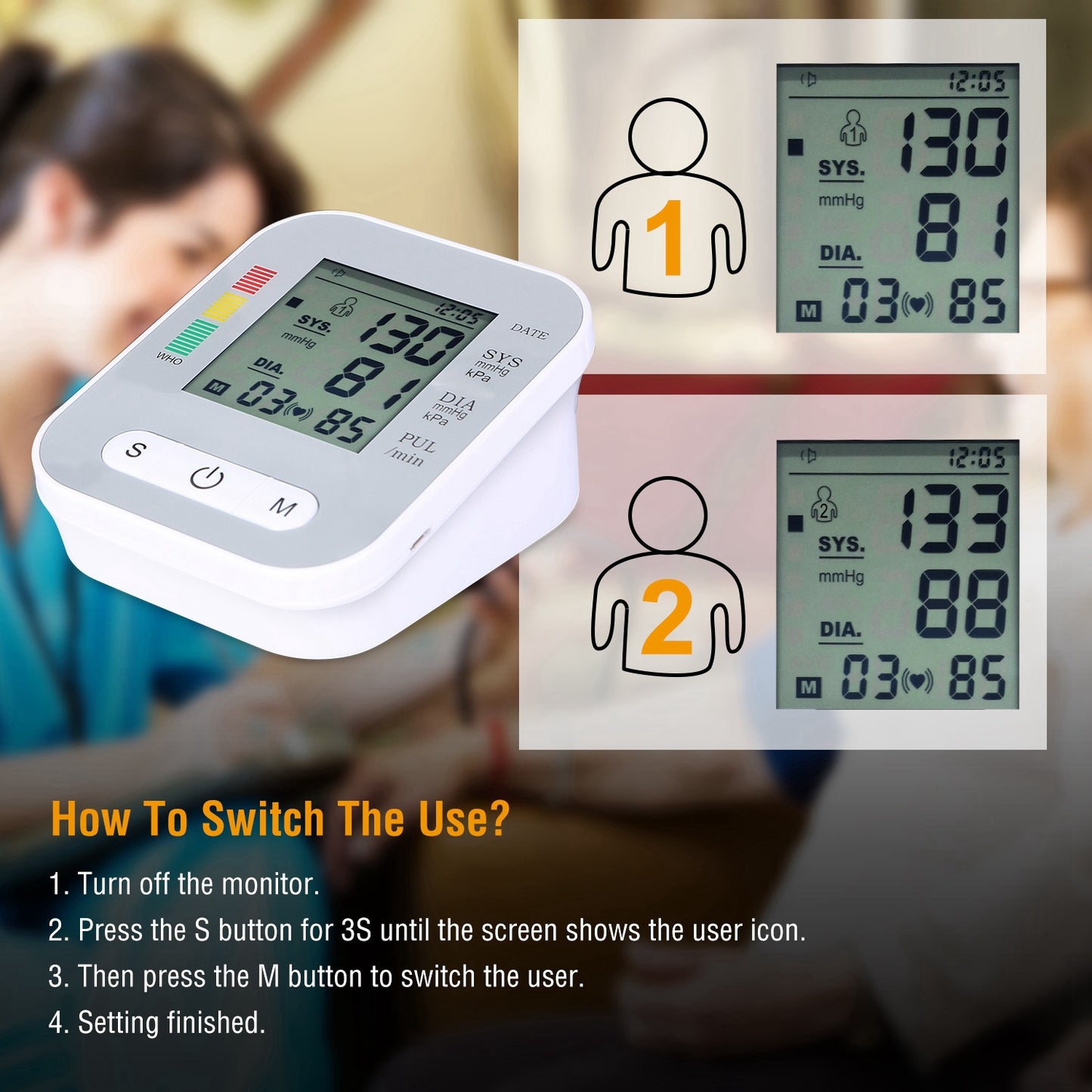 WHO

12:05
SYS.
mmHg
130
DIA.
81
M 03 85

DATE
SYS mmHg kPa
DIA mmHg kPa
PUL /min

S
M

1

12:05
1
SYS.
mmHg
130
DIA.
81
M 03 85

2

12:05
2
SYS.
mmHg
133
DIA.
88
M 03 85

How To Switch The Use?

1. Turn off the monitor.

2. Press the S button for 3S until the screen shows the user icon.

3. Then press the M button to switch the user.

4. Setting finished.