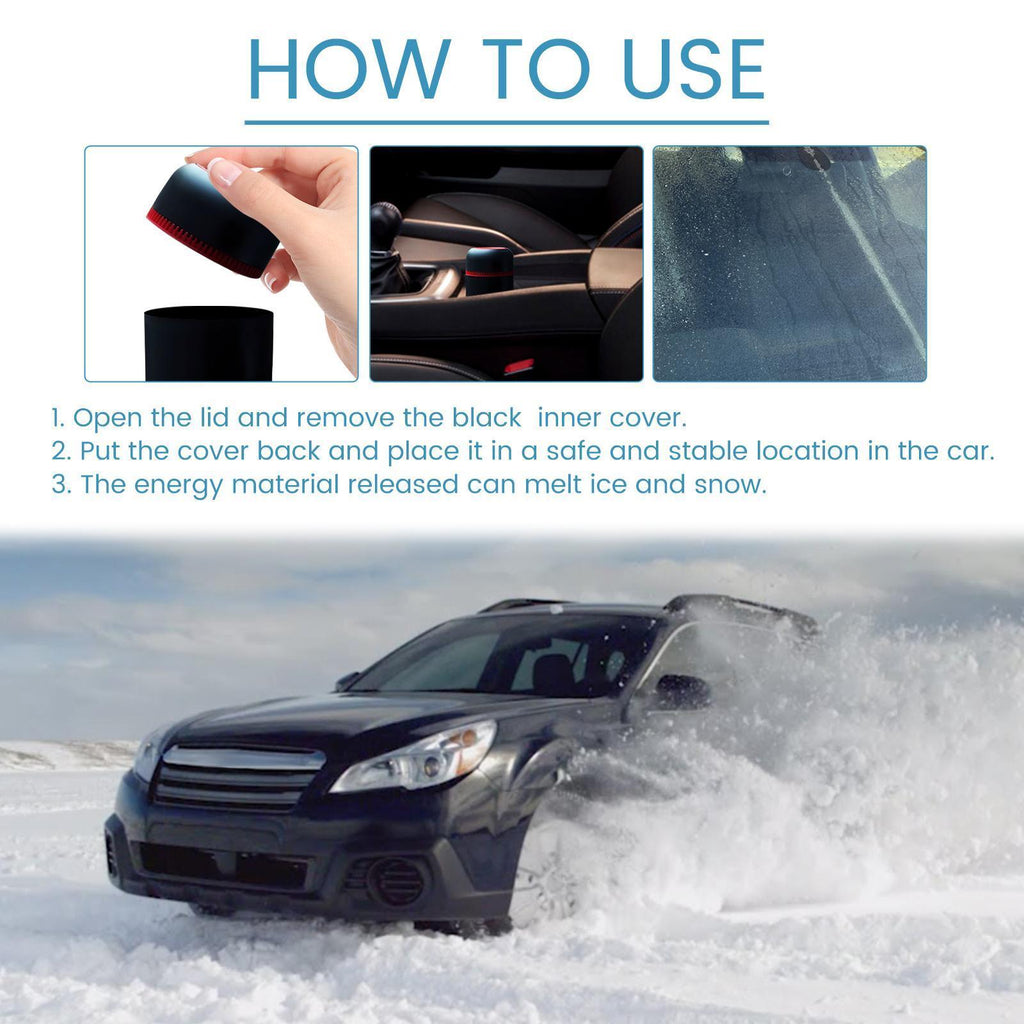 HOW TO USE

1. Open the lid and remove the black inner cover.
2. Put the cover back and place it in a safe and stable location in the car.
3. The energy material released can melt ice and snow.