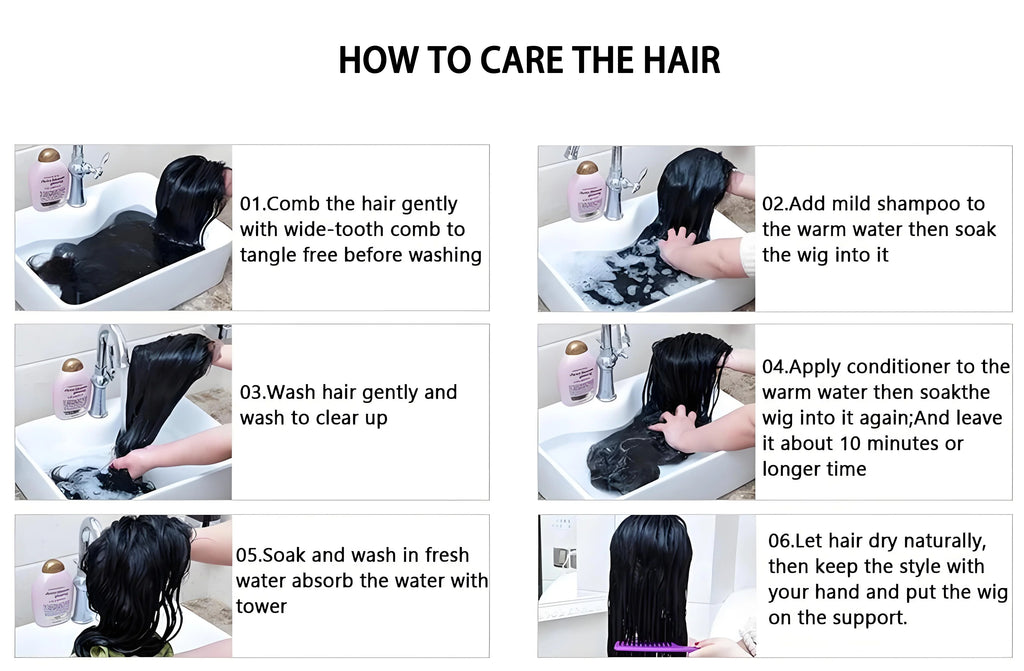 HOW TO CARE THE HAIR

01.Comb the hair gently with wide-tooth comb to tangle free before washing

02.Add mild shampoo to the warm water then soak the wig into it

03.Wash hair gently and wash to clear up

04.Apply conditioner to the warm water then soakthe wig into it again;And leave it about 10 minutes or longer time

05.Soak and wash in fresh water absorb the water with tower

06.Let hair dry naturally, then keep the style with your hand and put the wig on the support.